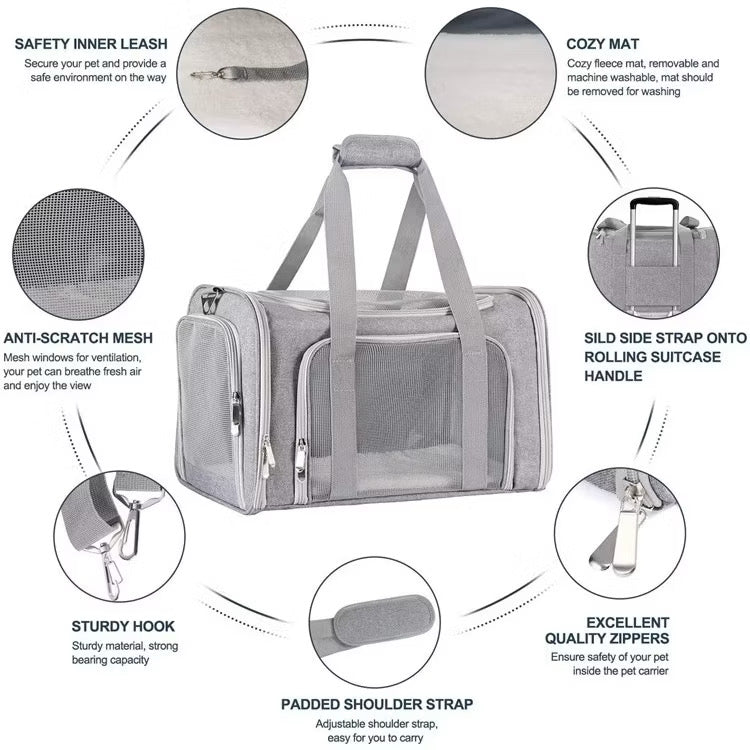 SAFETY INNER LEASH
Secure your pet and provide a safe environment on the way

COZY MAT
Cozy fleece mat, removable and machine washable, mat should be removed for washing

ANTI-SCRATCH MESH
Mesh windows for ventilation, your pet can breathe fresh air and enjoy the view

SILD SIDE STRAP ONTO ROLLING SUITCASE HANDLE

STURDY HOOK
Sturdy material, strong bearing capacity

EXCELLENT QUALITY ZIPPERS
Ensure safety of your pet inside the pet carrier

PADDED SHOULDER STRAP
Adjustable shoulder strap, easy for you to carry