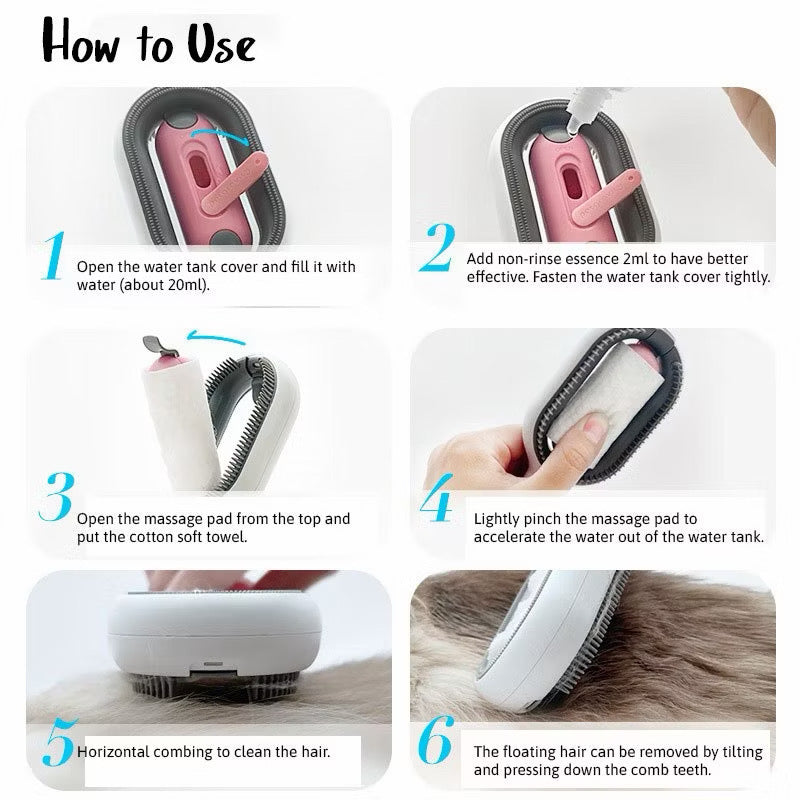 How to Use

1 Open the water tank cover and fill it with water (about 20ml).

2 Add non-rinse essence 2ml to have better effective. Fasten the water tank cover tightly.

3 Open the massage pad from the top and put the cotton soft towel.

4 Lightly pinch the massage pad to accelerate the water out of the water tank.

5 Horizontal combing to clean the hair.

6 The floating hair can be removed by tilting and pressing down the comb teeth.