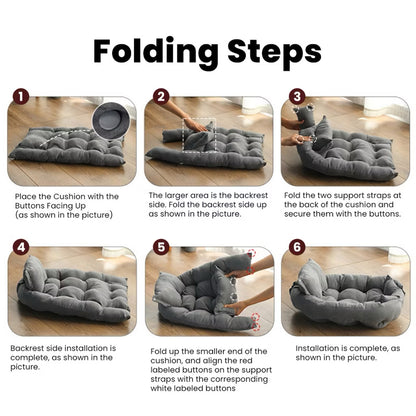 Folding Steps

1

Place the Cushion with the Buttons Facing Up (as shown in the picture)

2

The larger area is the backrest side. Fold the backrest side up as shown in the picture.

3

Fold the two support straps at the back of the cushion and secure them with the buttons.

4

Backrest side installation is complete, as shown in the picture.

5

Fold up the smaller end of the cushion, and align the red labeled buttons on the support straps with the corresponding white labeled buttons

6

Installation is complete, as shown in the picture.