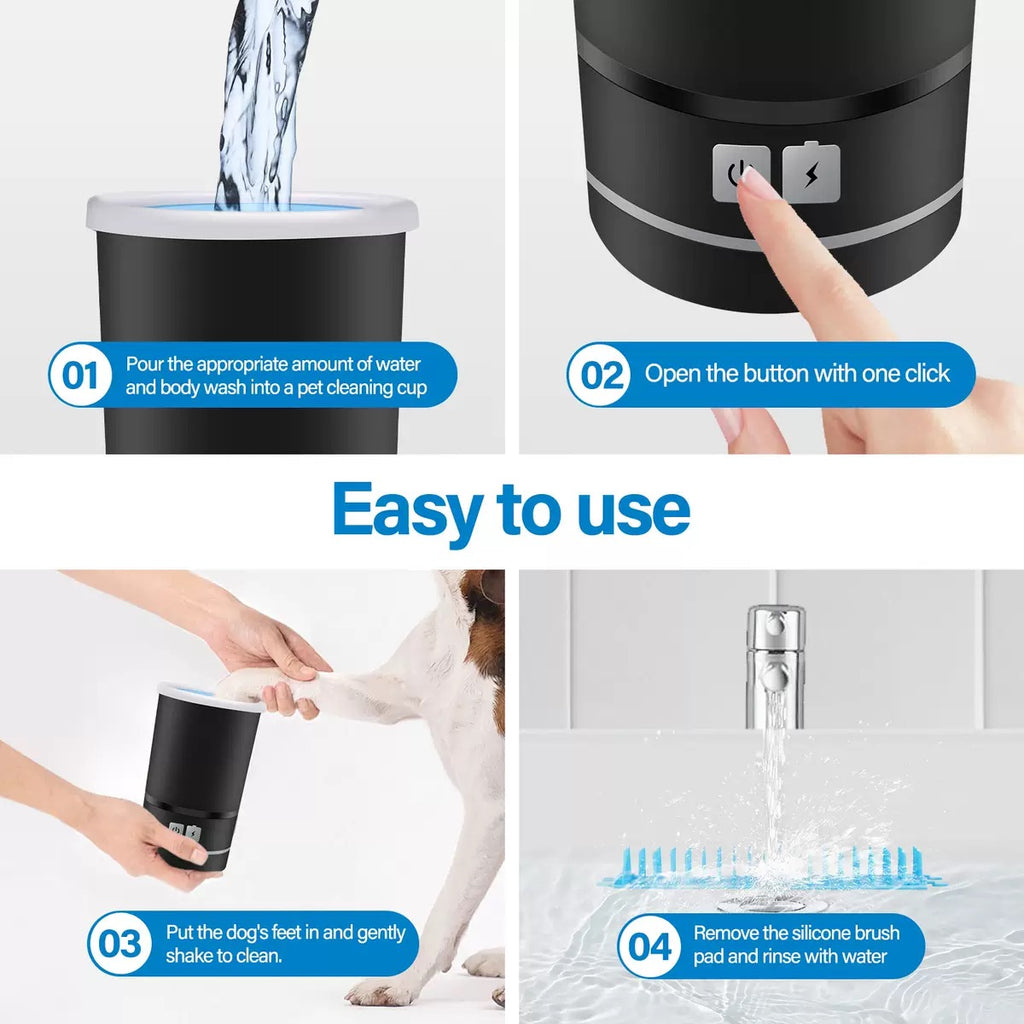 01 Pour the appropriate amount of water and body wash into a pet cleaning cup

02 Open the button with one click

Easy to use

03 Put the dog's feet in and gently shake to clean.

04 Remove the silicone brush pad and rinse with water