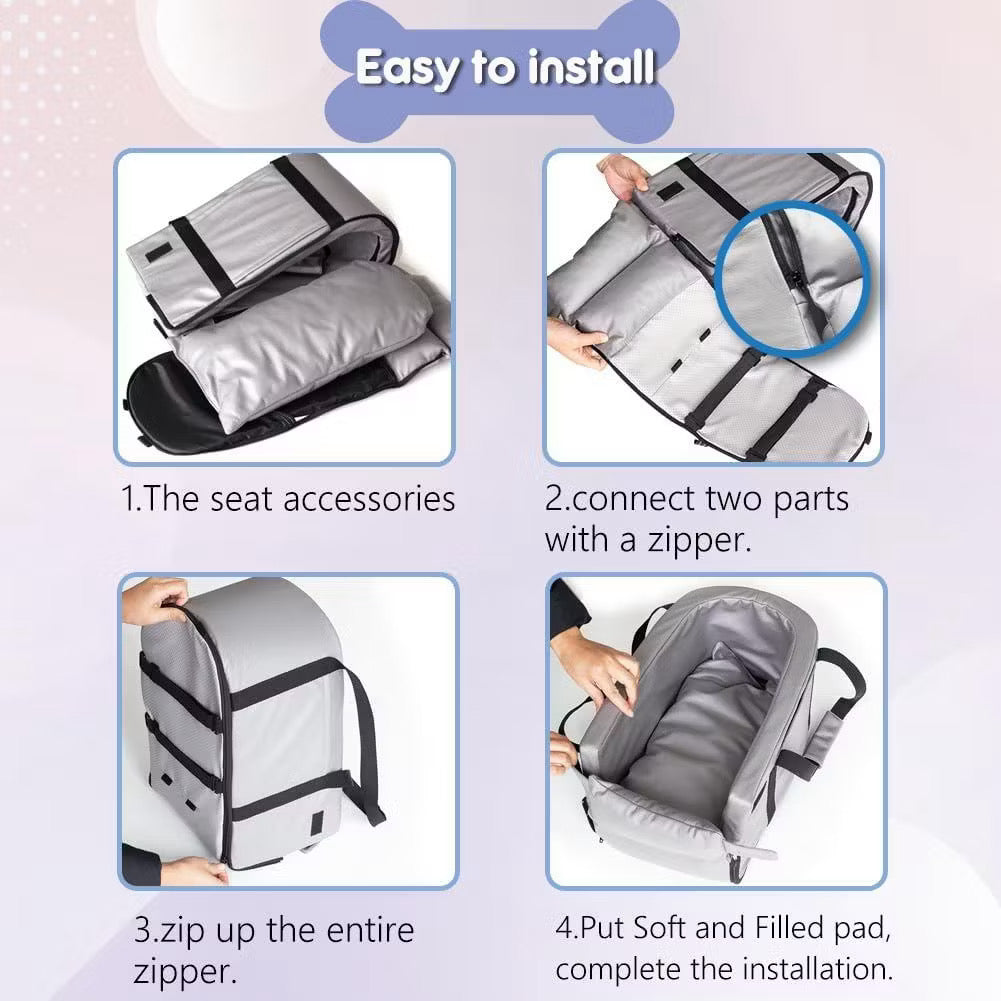 Easy to install

1.The seat accessories

2.connect two parts with a zipper.

3.zip up the entire zipper.

4.Put Soft and Filled pad, complete the installation.