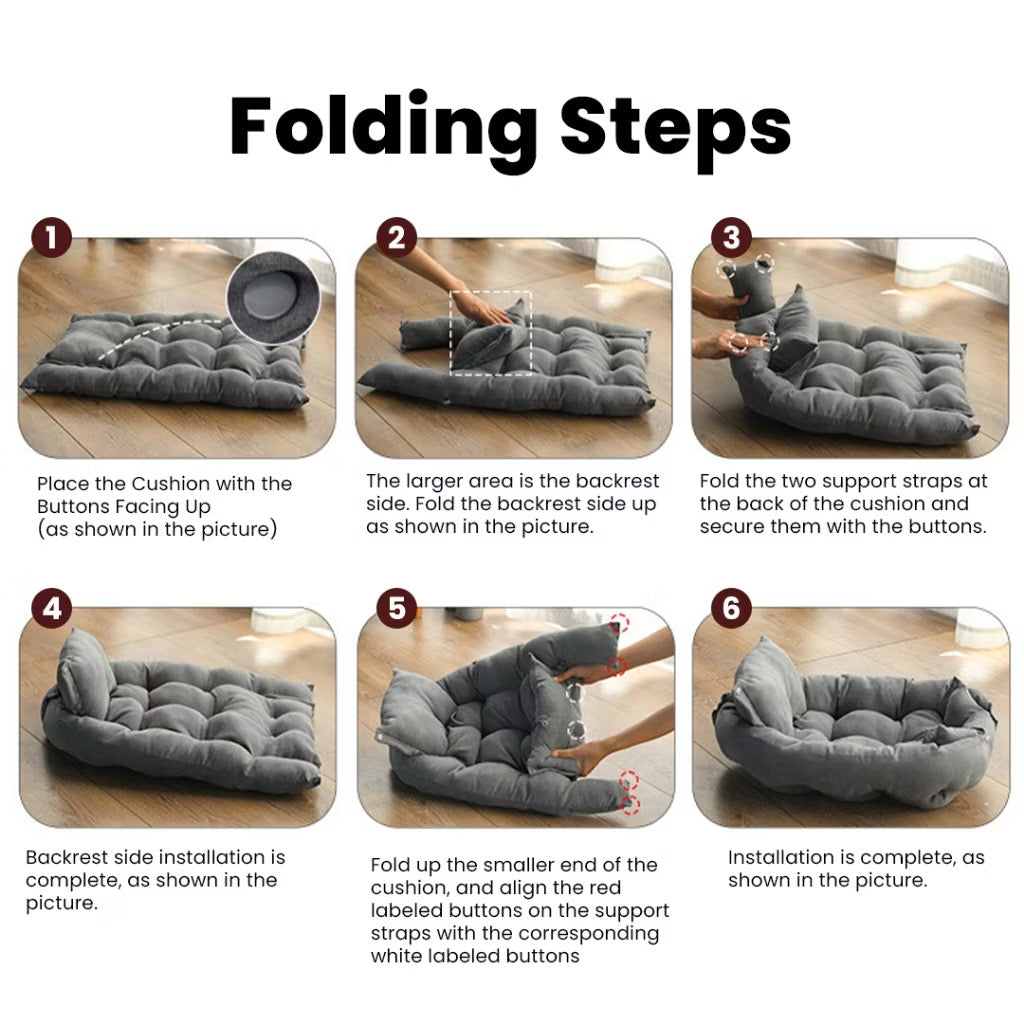 Folding Steps

1

Place the Cushion with the Buttons Facing Up (as shown in the picture)

2

The larger area is the backrest side. Fold the backrest side up as shown in the picture.

3

Fold the two support straps at the back of the cushion and secure them with the buttons.

4

Backrest side installation is complete, as shown in the picture.

5

Fold up the smaller end of the cushion, and align the red labeled buttons on the support straps with the corresponding white labeled buttons

6

Installation is complete, as shown in the picture.