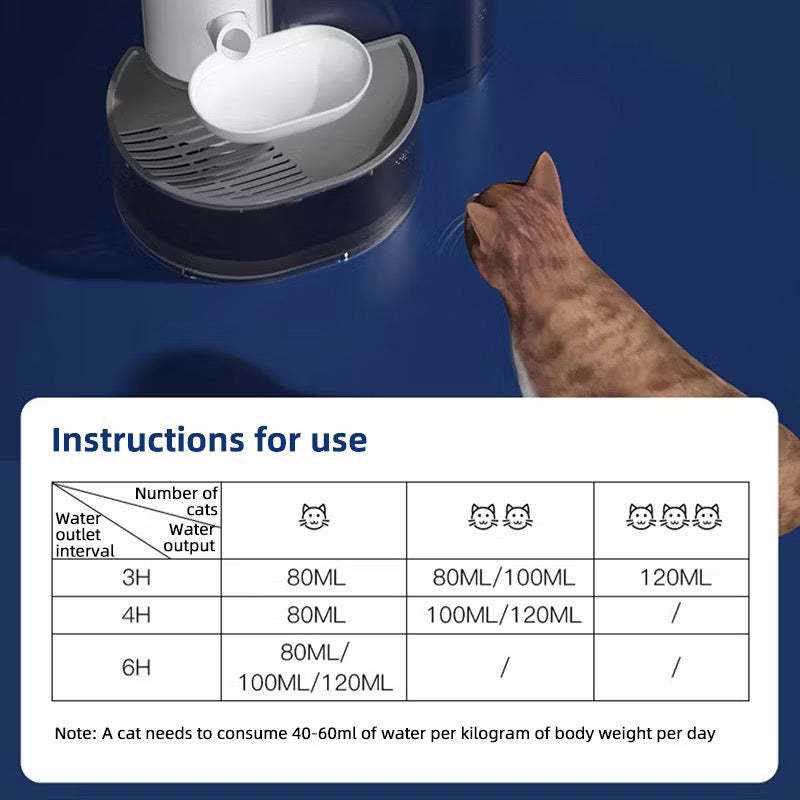 Instructions for use

| Number of cats / Water output / Water outlet interval | | | |
|---|---|---|---|
| 3H | 80ML | 80ML/100ML | 120ML |
| 4H | 80ML | 100ML/120ML | / |
| 6H | 80ML/ 100ML/120ML | / | / |

Note: A cat needs to consume 40-60ml of water per kilogram of body weight per day