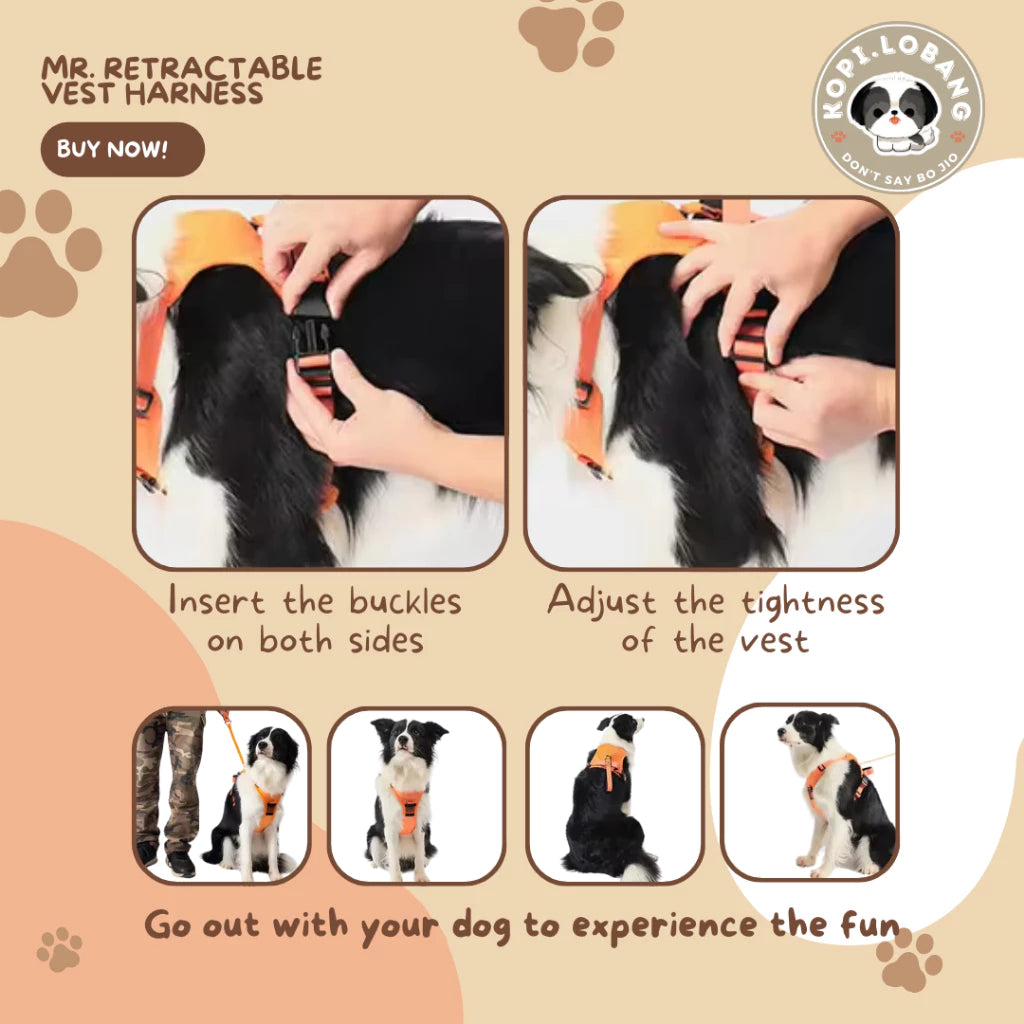 MR. RETRACTABLE VEST HARNESS

BUY NOW!

KOPI.LOBANG
DON'T SAY BO JIO

Insert the buckles on both sides

Adjust the tightness of the vest

Go out with your dog to experience the fun